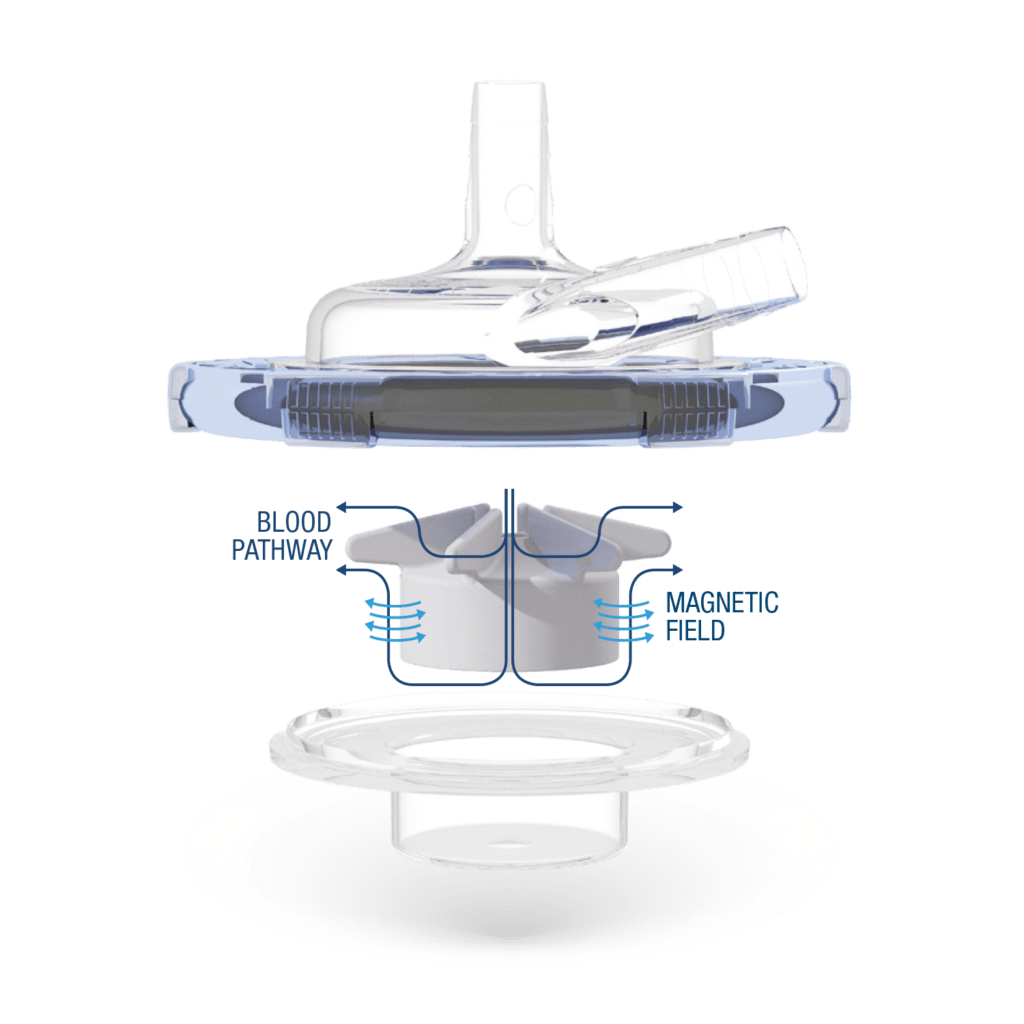 BLOOD PATHWAY

MAGNETIC FIELD